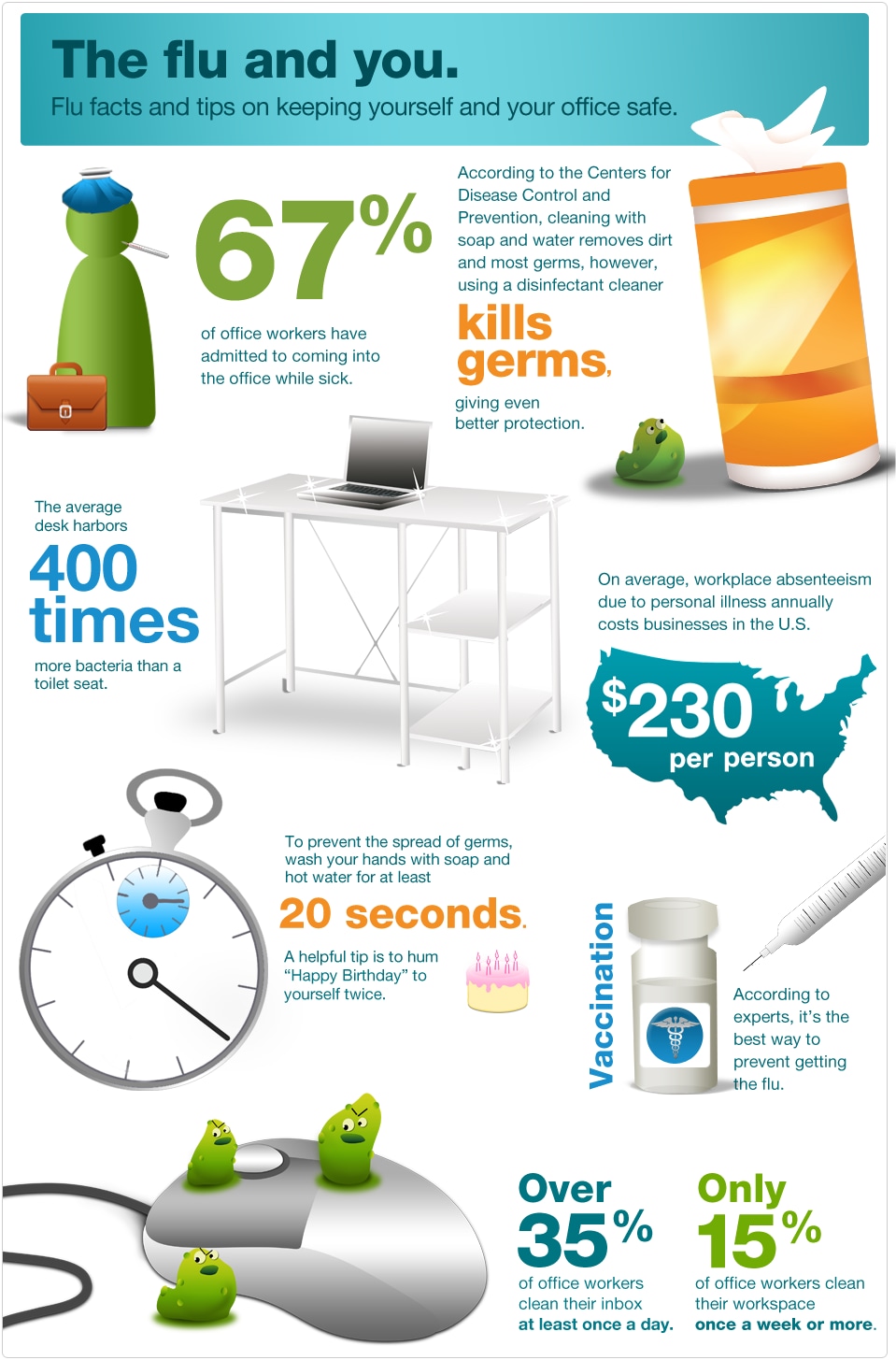 The flu and you.
Flu facts and tips on keeping yourself and your office safe.

67%
of office workers have admitted to coming into the office while sick.

According to the Centers for Disease Control and Prevention, cleaning with soap and water removes dirt and most germs, however, using a disinfectant cleaner
kills germs,
giving even better protection.

The average desk harbors
400 times
more bacteria than a toilet seat.

On average, workplace absenteeism due to personal illness annually costs businesses in the U.S.
$230
per person

To prevent the spread of germs, wash your hands with soap and hot water for at least
20 seconds.
A helpful tip is to hum "Happy Birthday" to yourself twice.

Vaccination
According to experts, it's the best way to prevent getting the flu.

Over
35%
of office workers clean their inbox
at least once a day.

Only
15%
of office workers clean their workspace
once a week or more.