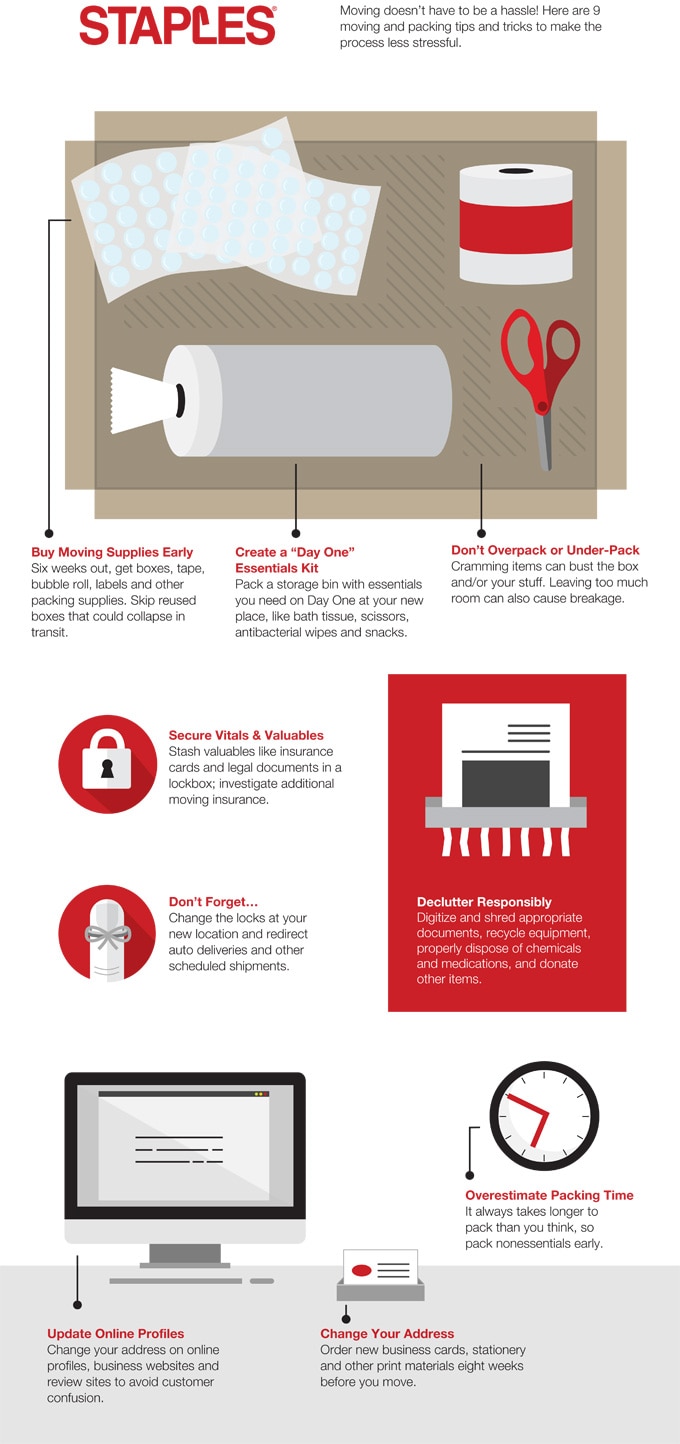 STAPLES

Moving doesn't have to be a hassle! Here are 9 moving and packing tips and tricks to make the process less stressful.

Buy Moving Supplies Early
Six weeks out, get boxes, tape, bubble roll, labels and other packing supplies. Skip reused boxes that could collapse in transit.

Create a "Day One" Essentials Kit
Pack a storage bin with essentials you need on Day One at your new place, like bath tissue, scissors, antibacterial wipes and snacks.

Don't Overpack or Under-Pack
Cramming items can bust the box and/or your stuff. Leaving too much room can also cause breakage.

Secure Vitals & Valuables
Stash valuables like insurance cards and legal documents in a lockbox; investigate additional moving insurance.

Don't Forget…
Change the locks at your new location and redirect auto deliveries and other scheduled shipments.

Declutter Responsibly
Digitize and shred appropriate documents, recycle equipment, properly dispose of chemicals and medications, and donate other items.

Overestimate Packing Time
It always takes longer to pack than you think, so pack nonessentials early.

Update Online Profiles
Change your address on online profiles, business websites and review sites to avoid customer confusion.

Change Your Address
Order new business cards, stationery and other print materials eight weeks before you move.